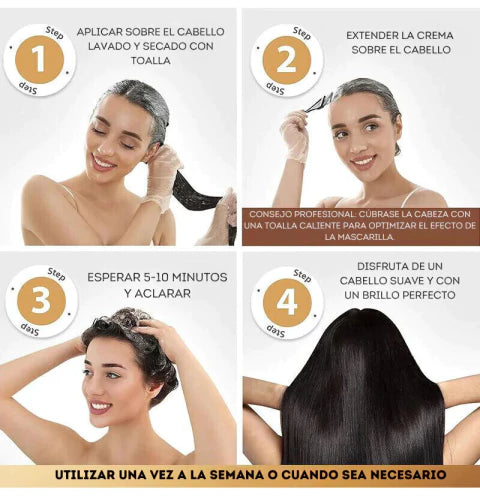 Step
1
Step

APLICAR SOBRE EL CABELLO LAVADO Y SECADO CON TOALLA

Step
2
Step

EXTENDER LA CREMA SOBRE EL CABELLO

CONSEJO PROFESIONAL: CÚBRASE LA CABEZA CON UNA TOALLA CALIENTE PARA OPTIMIZAR EL EFECTO DE LA MASCARILLA.

Step
3
Step

ESPERAR 5-10 MINUTOS Y ACLARAR

Step
4
Step

DISFRUTA DE UN CABELLO SUAVE Y CON UN BRILLO PERFECTO

UTILIZAR UNA VEZ A LA SEMANA O CUANDO SEA NECESARIO